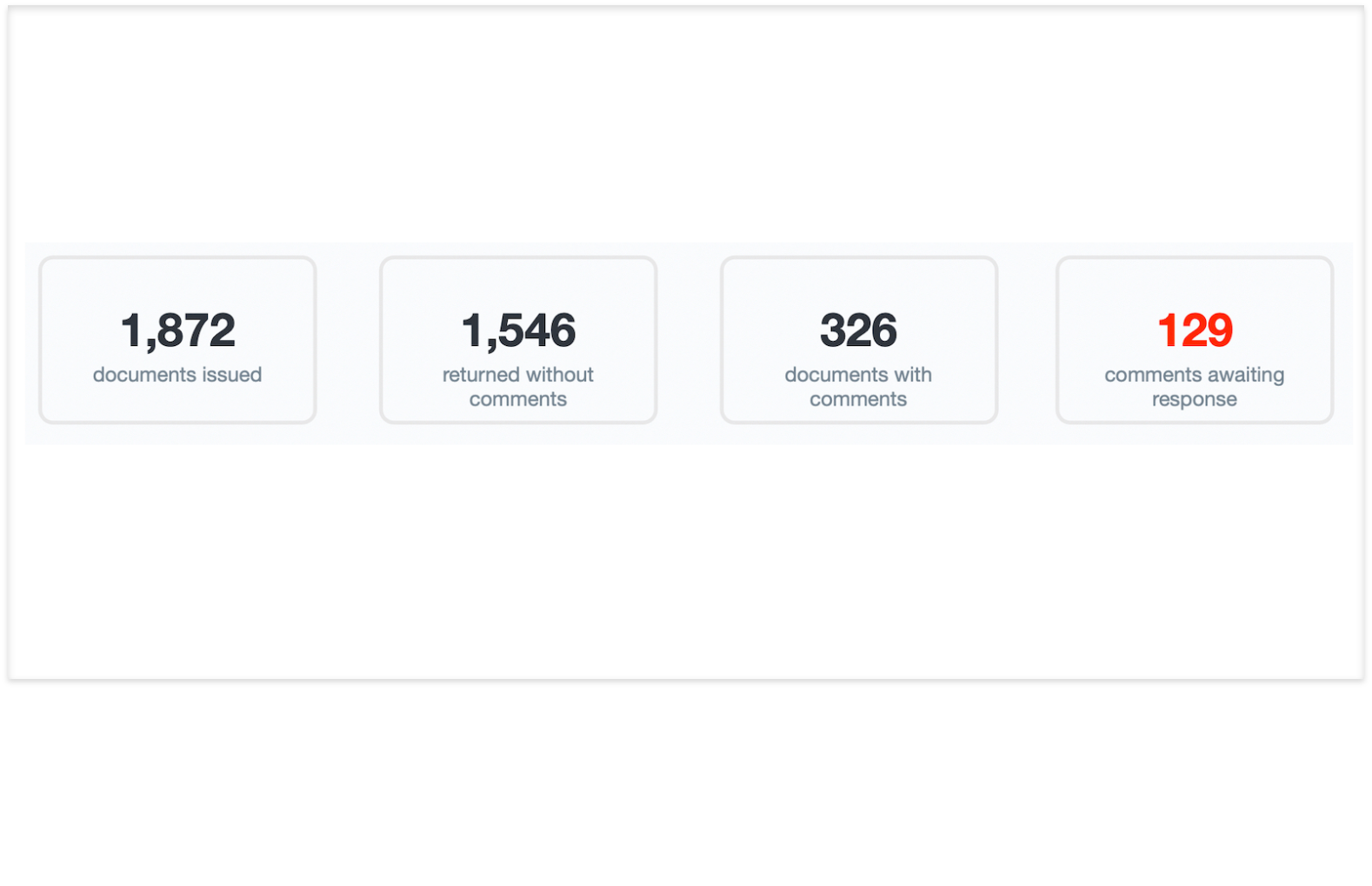 1,872
documents issued

1,546
returned without comments

326
documents with comments

129
comments awaiting response